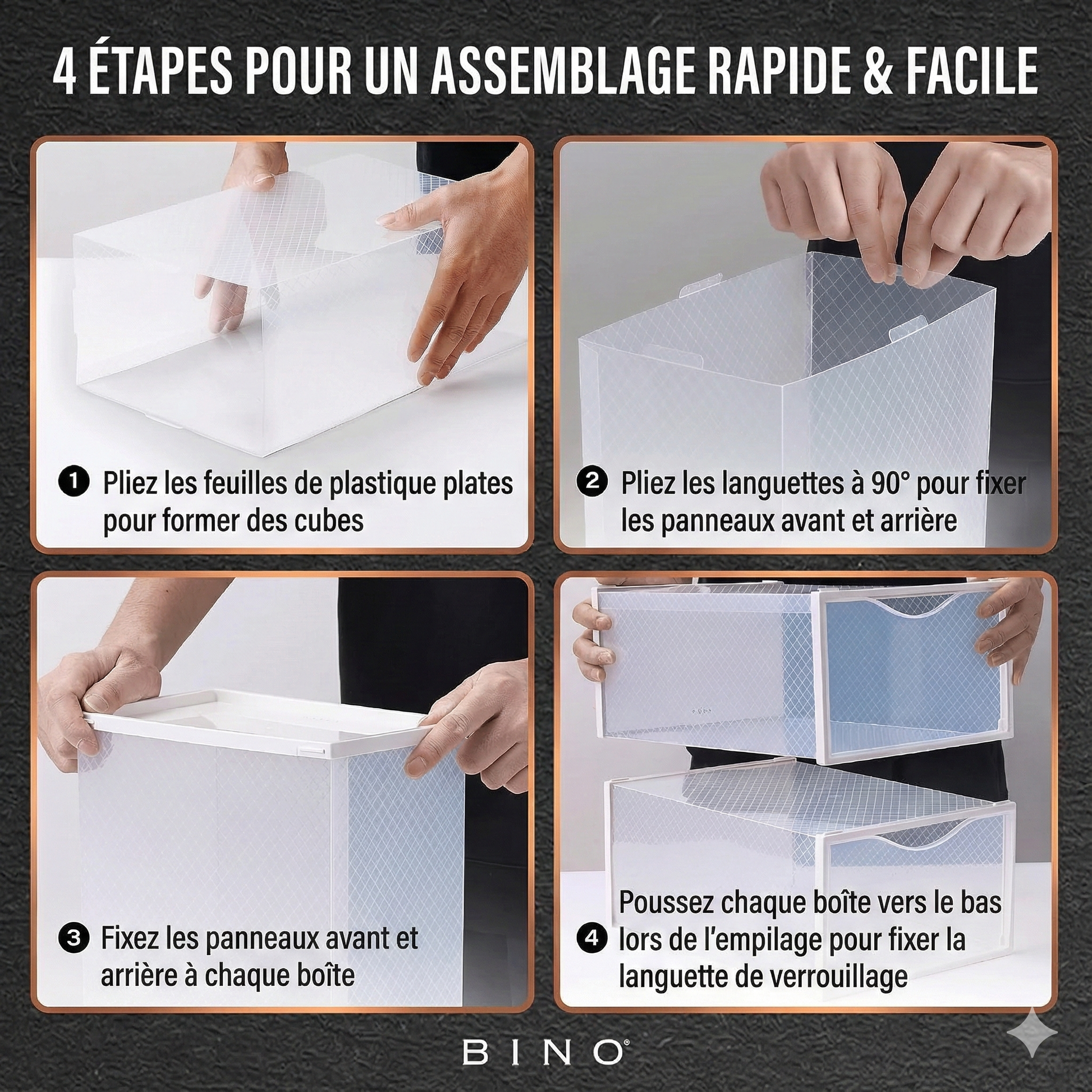 4 ÉTAPES POUR UN ASSEMBLAGE RAPIDE & FACILE

1 Pliez les feuilles de plastique plates pour former des cubes

2 Pliez les languettes à 90° pour fixer les panneaux avant et arrière

3 Fixez les panneaux avant et arrière à chaque boîte

4 Poussez chaque boîte vers le bas lors de l'empilage pour fixer la languette de verrouillage

BINO®